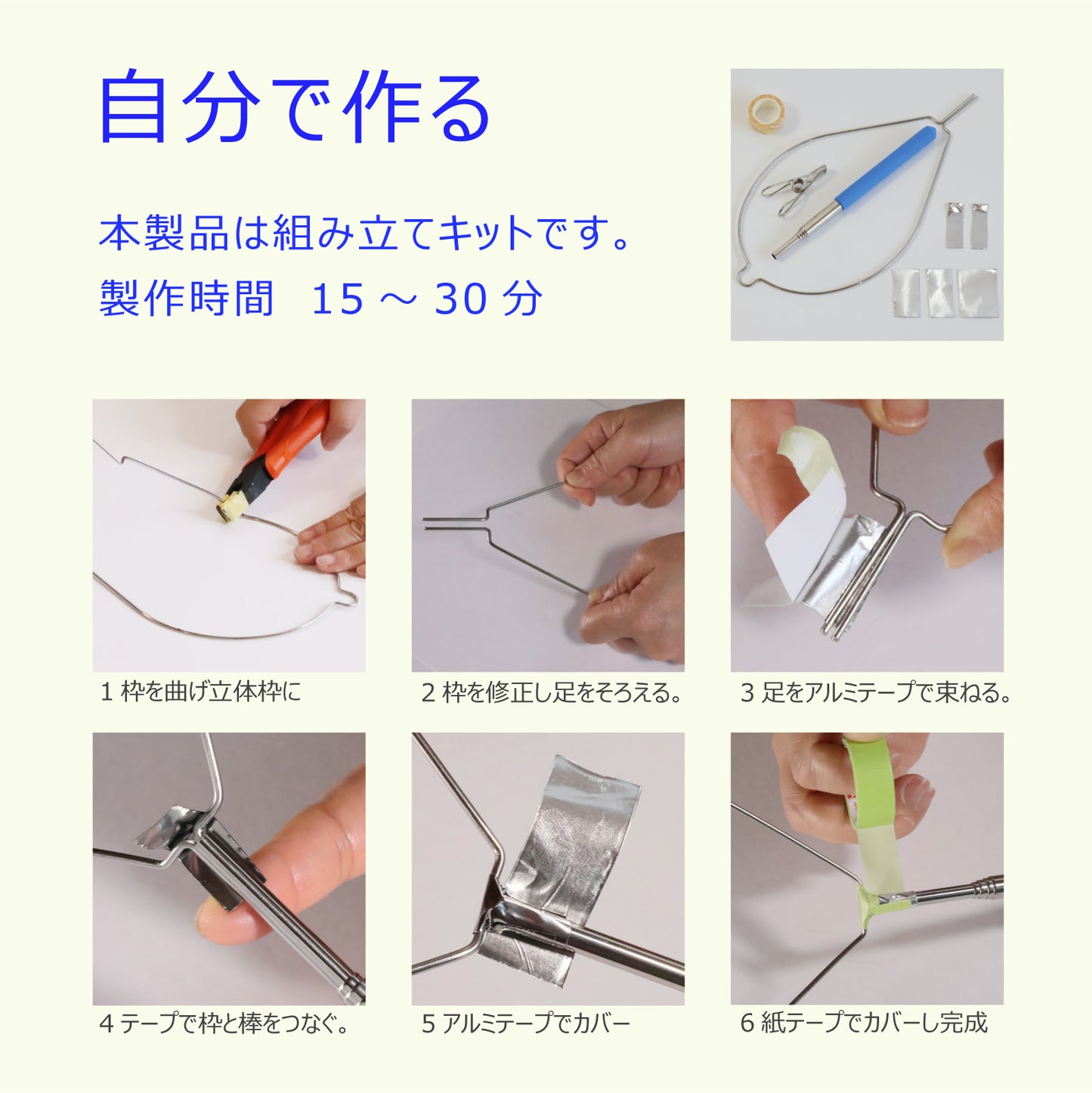 自分で作る

本製品は組み立てキットです。
製作時間　15 ～ 30 分

1 枠を曲げ立体枠に

2 枠を修正し足をそろえる。

3 足をアルミテープで束ねる。

4 テープで枠と棒をつなぐ。

5 アルミテープでカバー

6 紙テープでカバーし完成